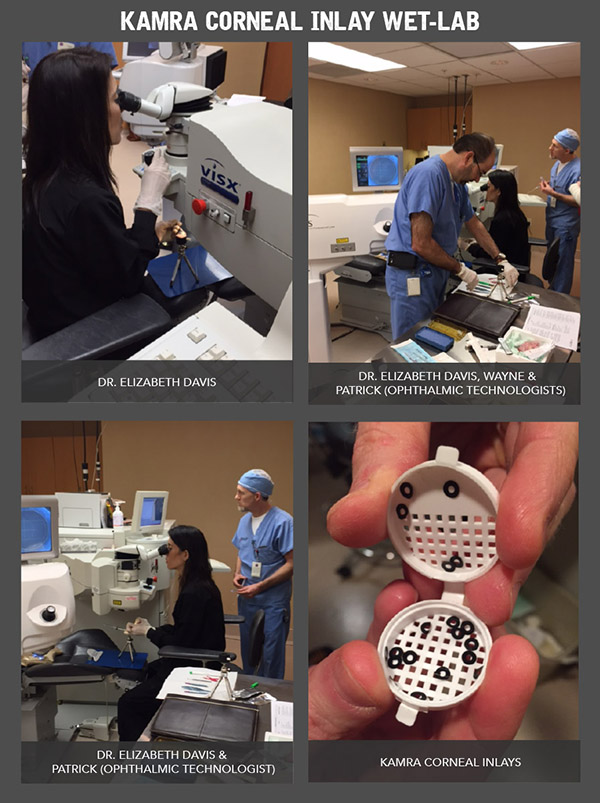 KAMRA CORNEAL INLAY WET-LAB

VISX

DR. ELIZABETH DAVIS

DR. ELIZABETH DAVIS, WAYNE & PATRICK (OPHTHALMIC TECHNOLOGISTS)

DR. ELIZABETH DAVIS & PATRICK (OPHTHALMIC TECHNOLOGIST)

KAMRA CORNEAL INLAYS